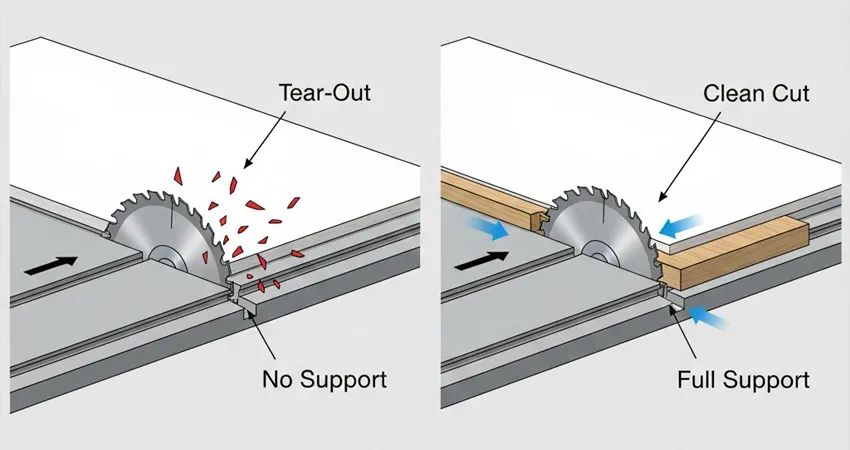 Tear-Out

No Support

Clean Cut

Full Support